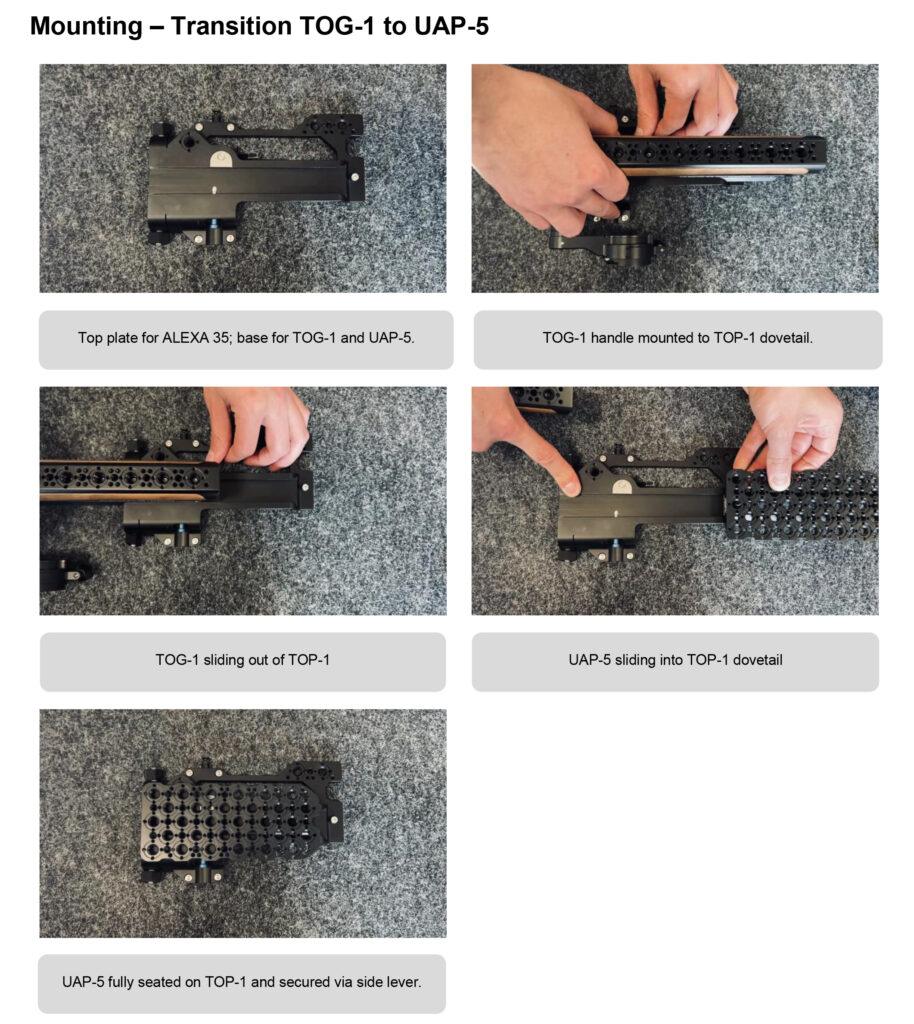 Mounting – Transition TOG-1 to UAP-5

Top plate for ALEXA 35; base for TOG-1 and UAP-5.

TOG-1 handle mounted to TOP-1 dovetail.

TOG-1 sliding out of TOP-1

UAP-5 sliding into TOP-1 dovetail

UAP-5 fully seated on TOP-1 and secured via side lever.